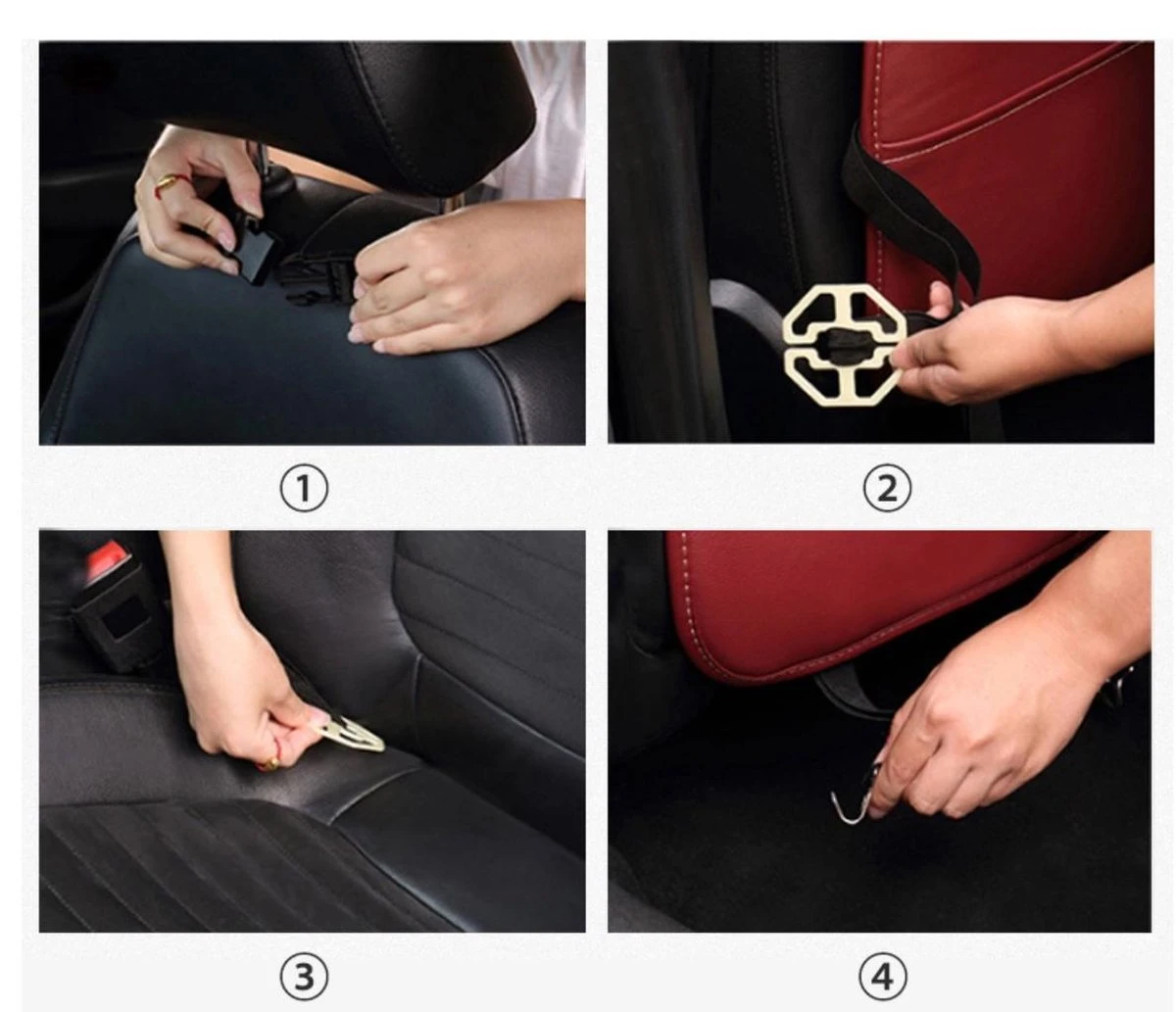 ①

②

③

④