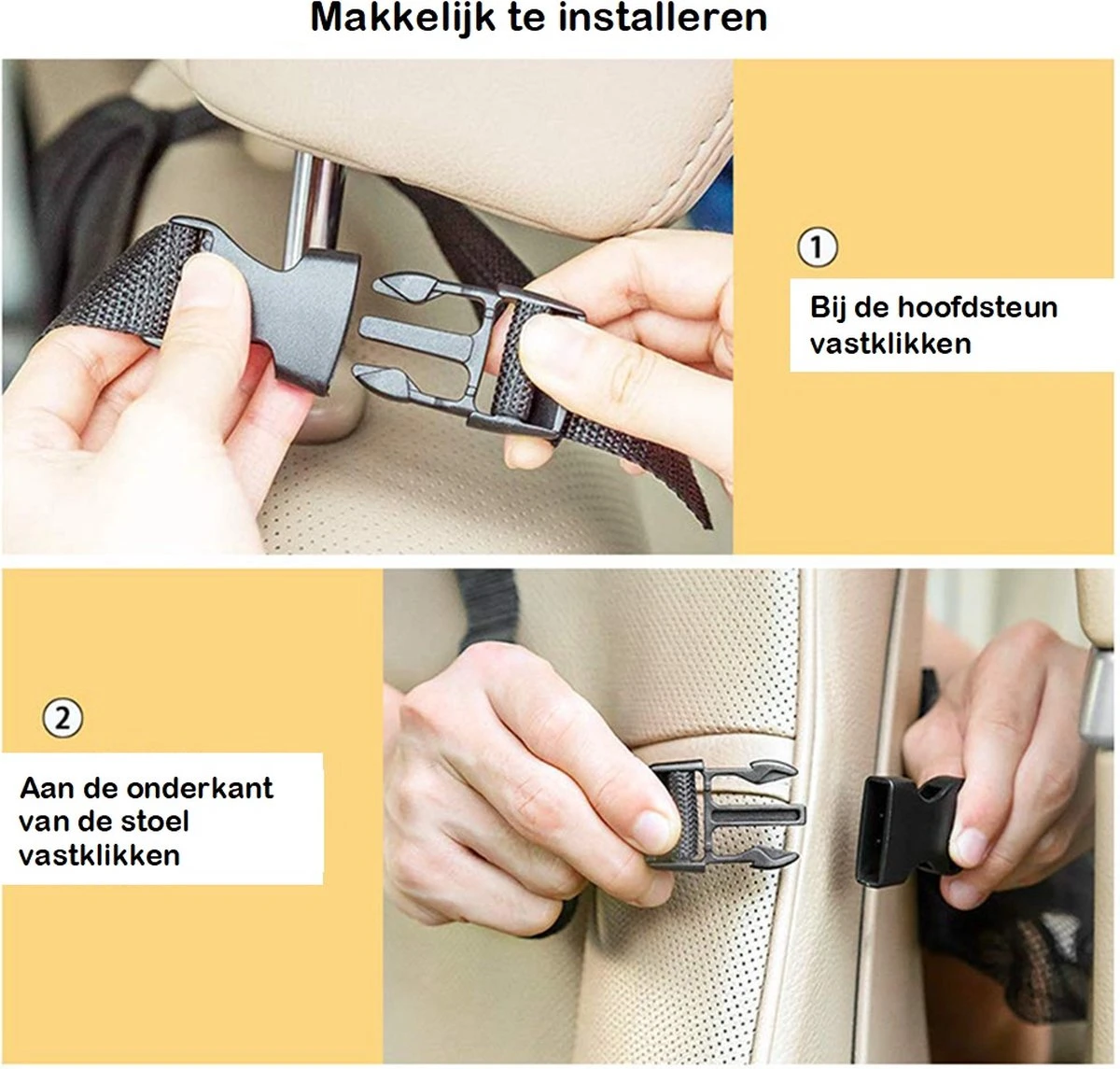 Makkelijk te installeren

1

Bij de hoofdsteun vastklikken

2

Aan de onderkant van de stoel vastklikken