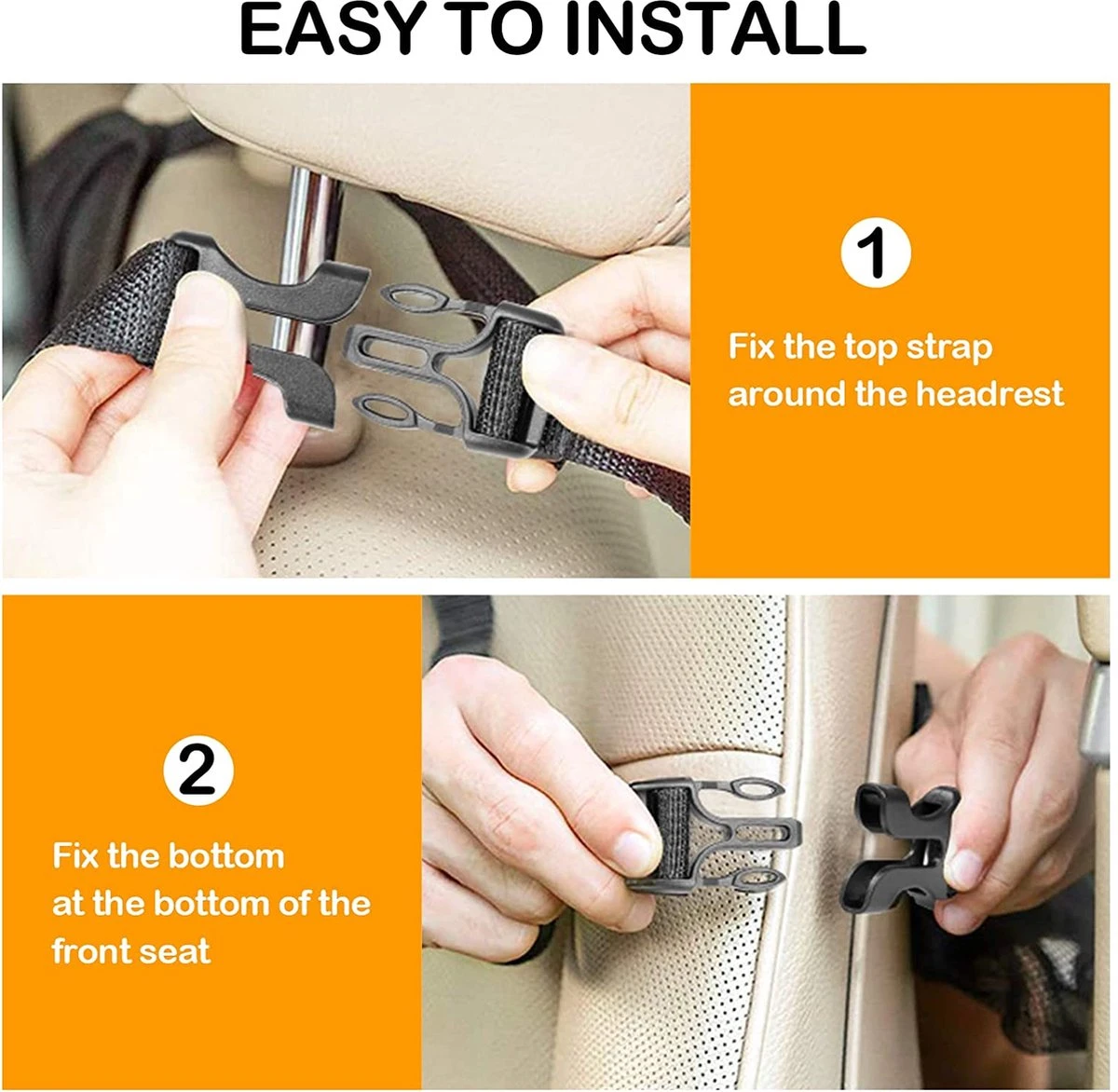 EASY TO INSTALL

1

Fix the top strap around the headrest

2

Fix the bottom at the bottom of the front seat