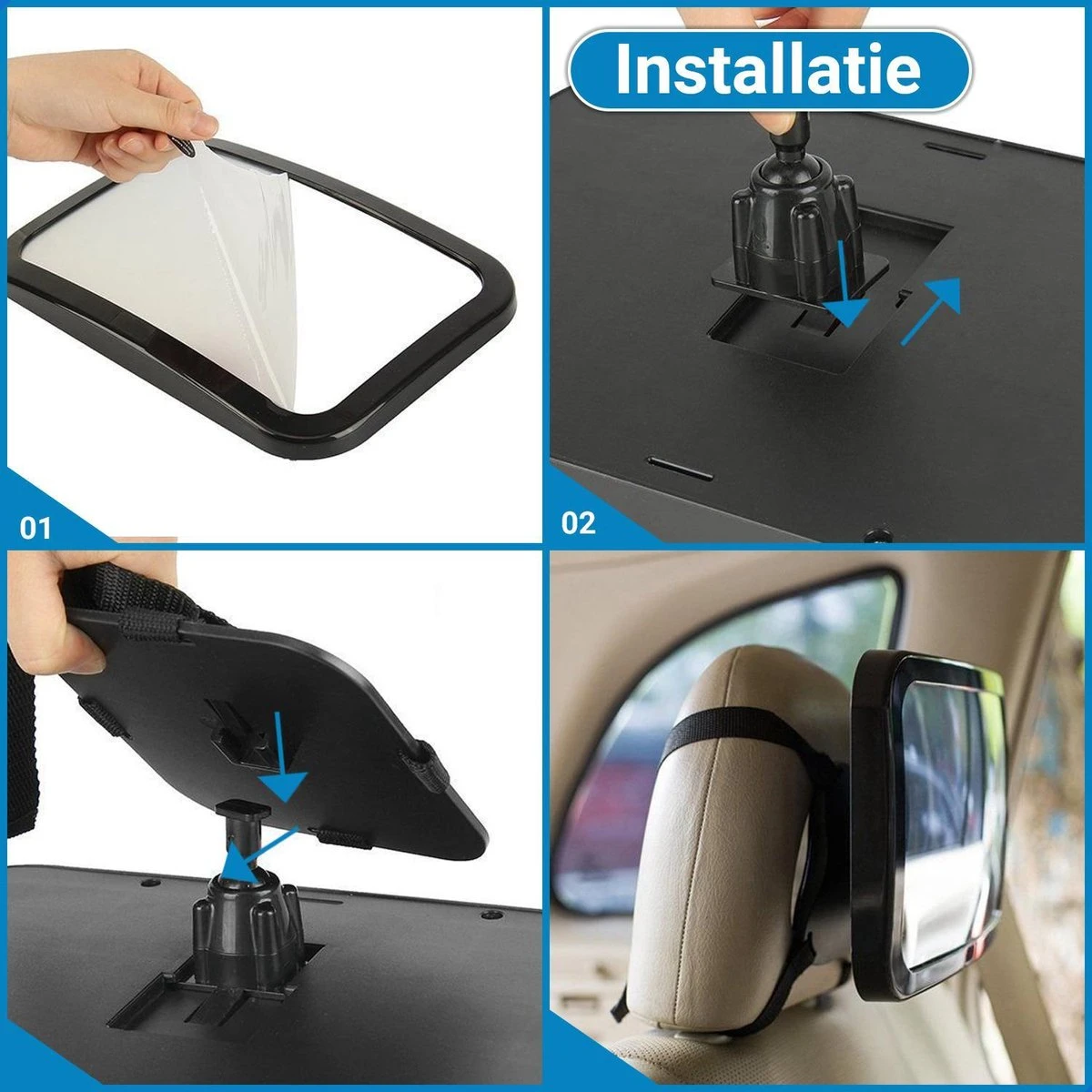 Installatie

01

02