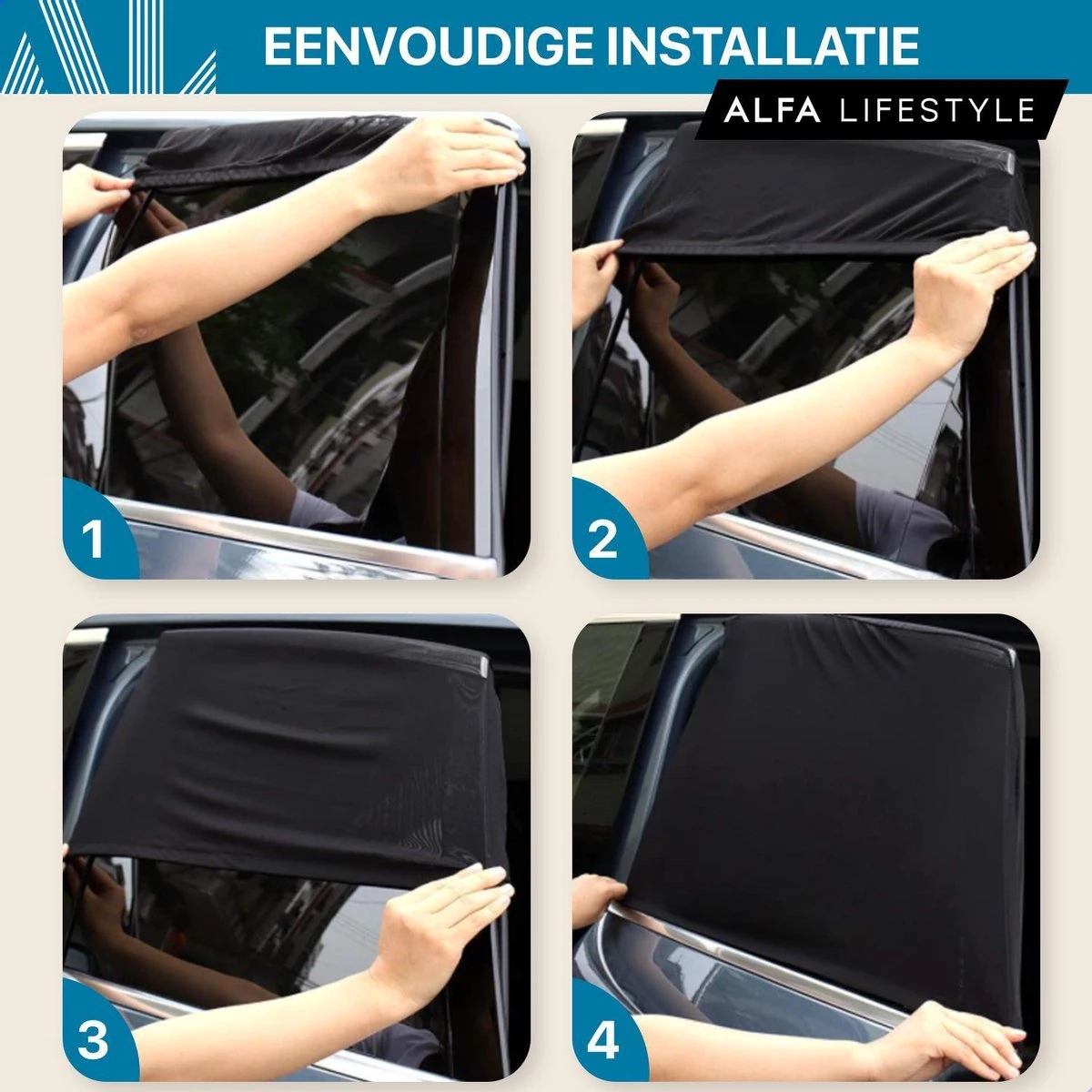 EENVOUDIGE INSTALLATIE

ALFA LIFESTYLE

1

2

3

4